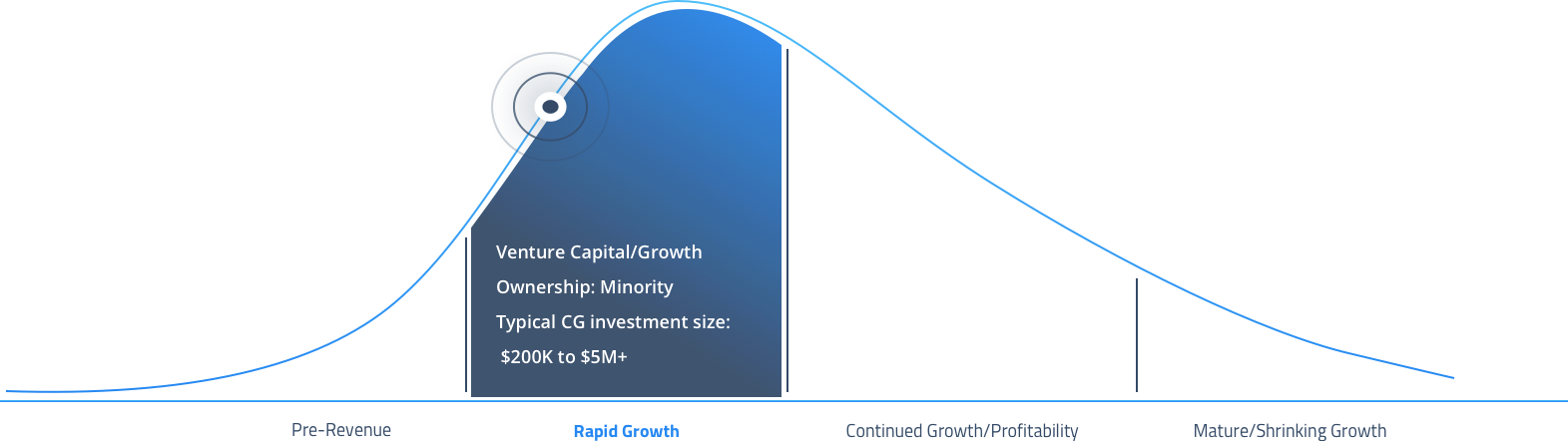 Venture Capital/Growth
Ownership: Minority
Typical CG investment size:
$200K to $5M+

Pre-Revenue
Rapid Growth
Continued Growth/Profitability
Mature/Shrinking Growth